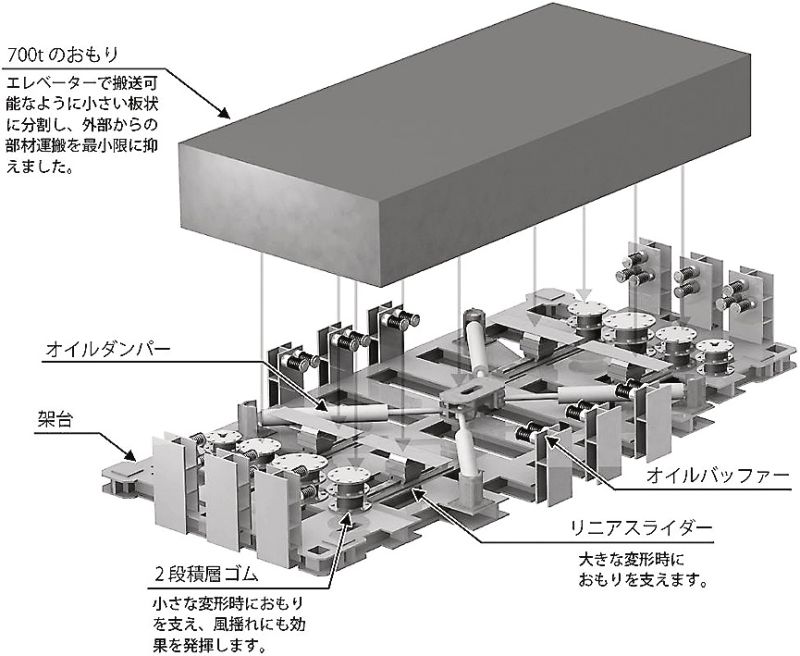 700t のおもり

エレベーターで搬送可能なように小さい板状に分割し、外部からの部材運搬を最小限に抑えました。

オイルダンパー

架台

オイルバッファー

リニアスライダー

大きな変形時におもりを支えます。

2段積層ゴム

小さな変形時におもりを支え、風揺れにも効果を発揮します。